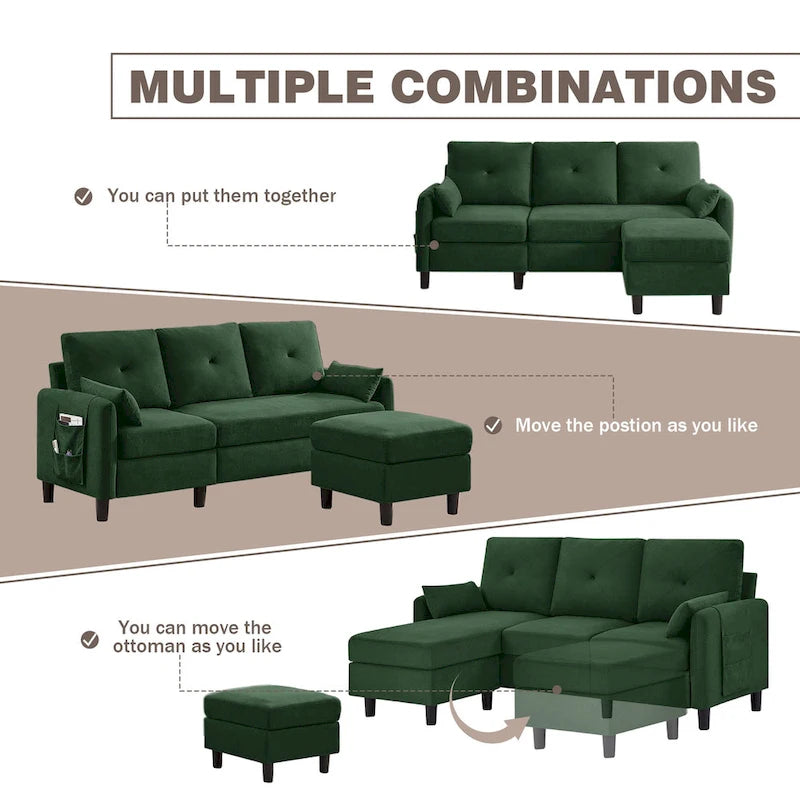 MULTIPLE COMBINATIONS

You can put them together

Move the postion as you like

You can move the ottoman as you like