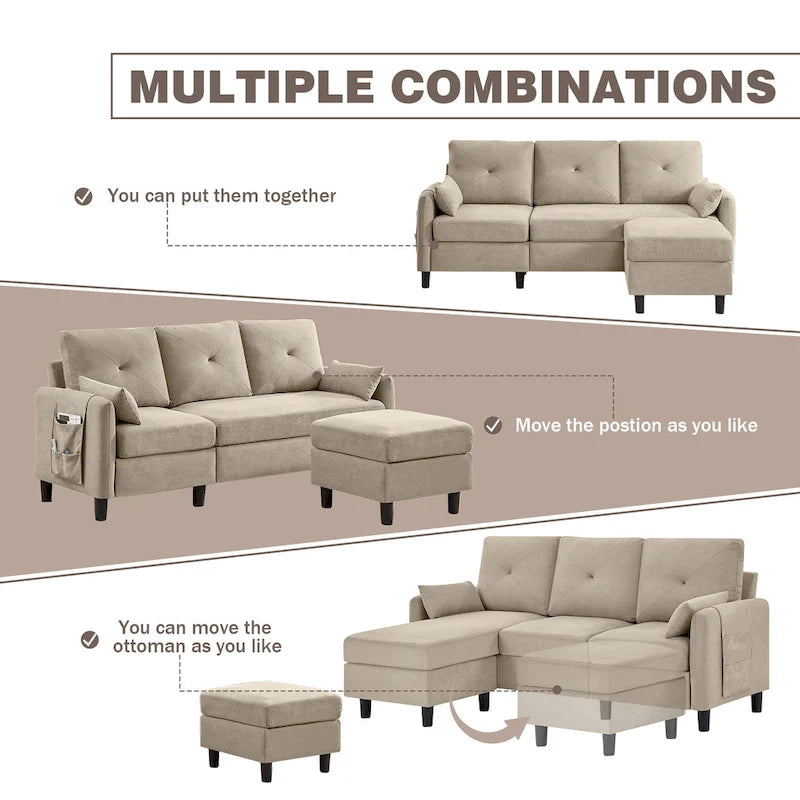 MULTIPLE COMBINATIONS

You can put them together

Move the postion as you like

You can move the ottoman as you like